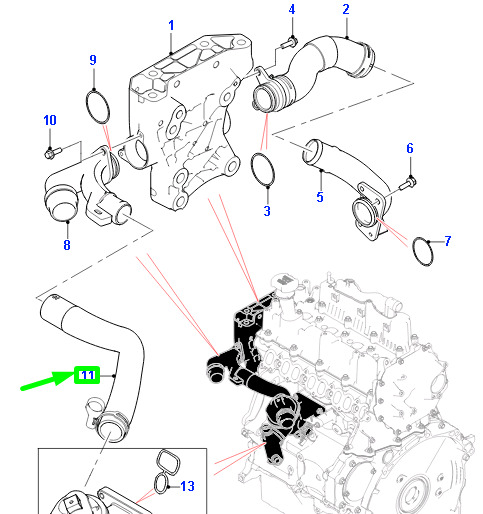 1
4
2
9
10
6
3
5
8
7
11
13