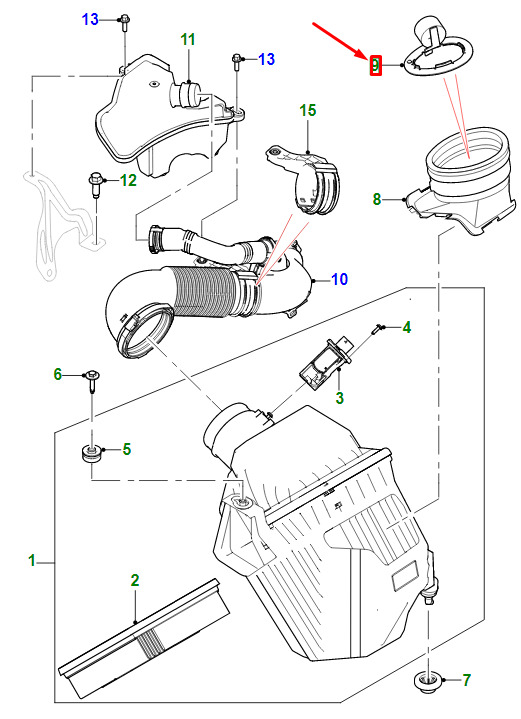 13
11
13
9
15
12
8
10
4
6
3
5
1
2
7