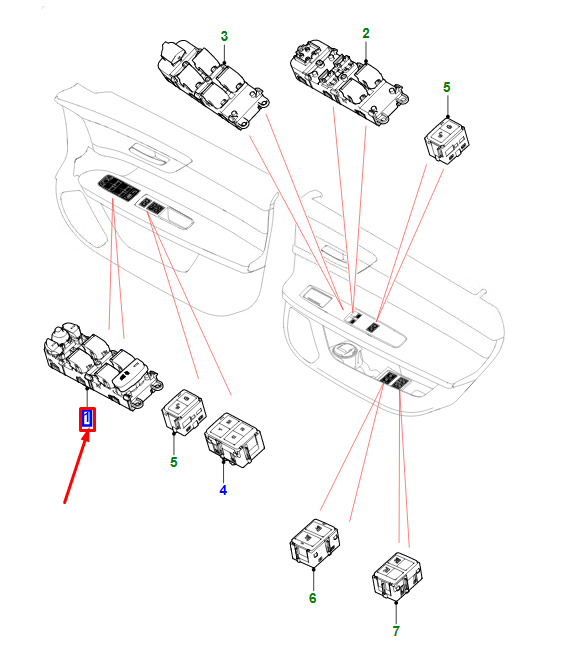 3
2
5
1
5
4
6
7