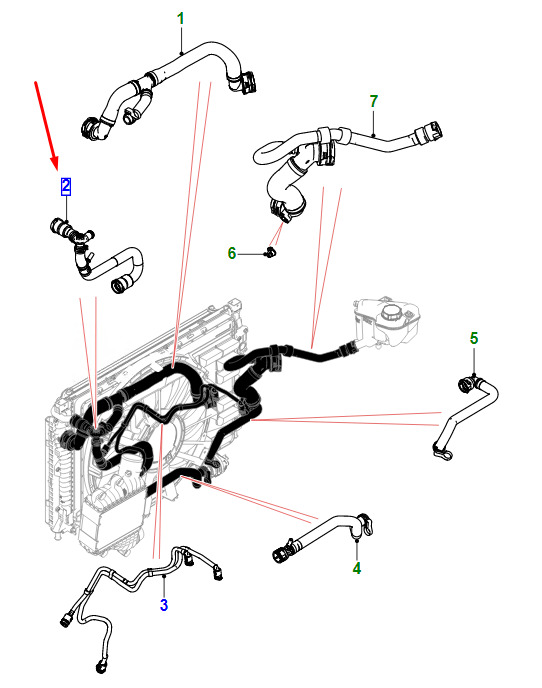 1
7
2
6
5
4
3