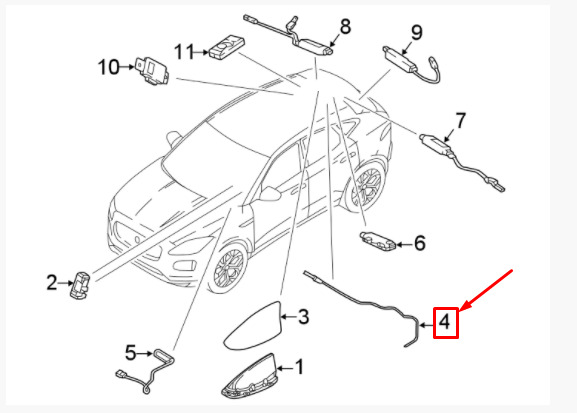 8
9
11
10
7
6
2
3
4
5
1