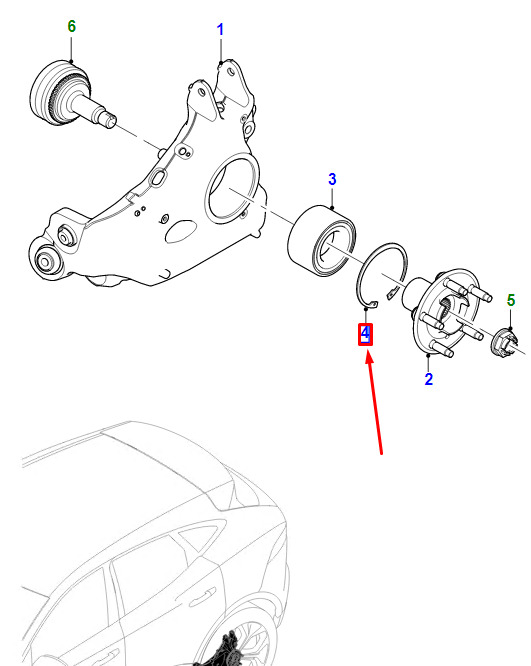 6
1
3
5
4
2