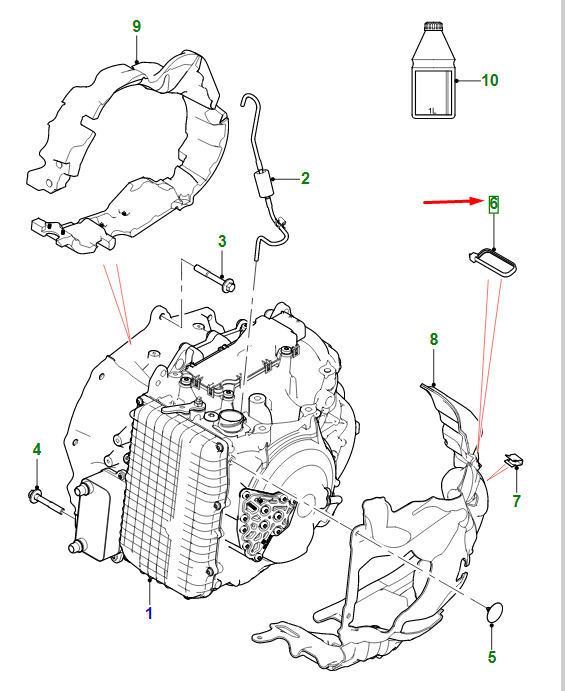 9
10
1L
2
6
3
8
4
7
1
5