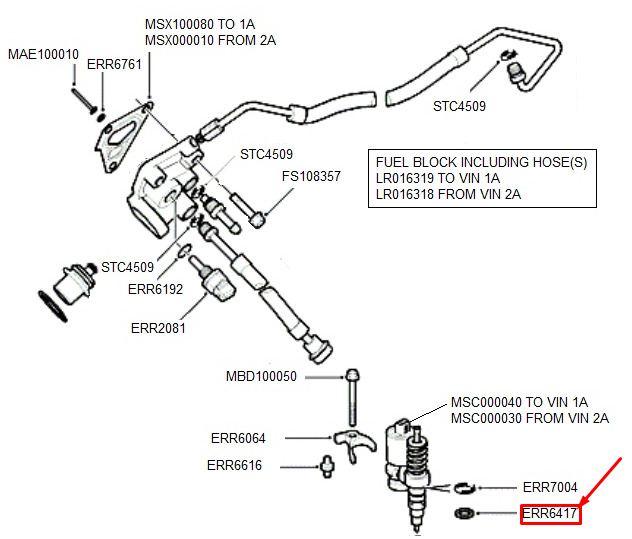 MSX100080 TO 1A
MSX000010 FROM 2A

MAE100010

ERR6761

STC4509

STC4509

FS108357

FUEL BLOCK INCLUDING HOSE(S)
LR016319 TO VIN 1A
LR016318 FROM VIN 2A

STC4509

ERR6192

ERR2081

MBD100050

MSC000040 TO VIN 1A
MSC000030 FROM VIN 2A

ERR6064

ERR6616

ERR7004

ERR6417