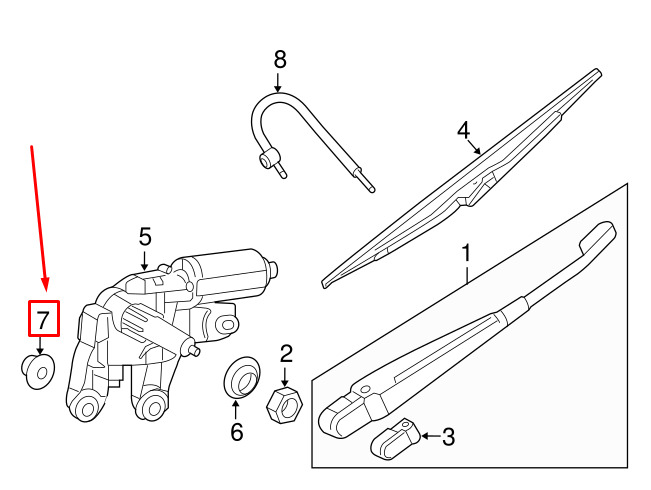 8
4
5
1
7
2
6
3