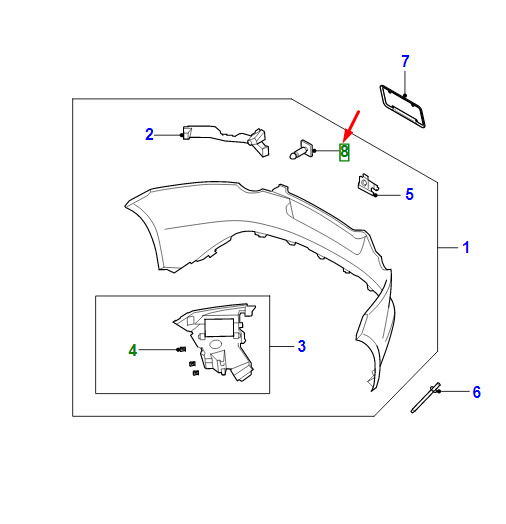 7
2
8
5
1
4
3
6