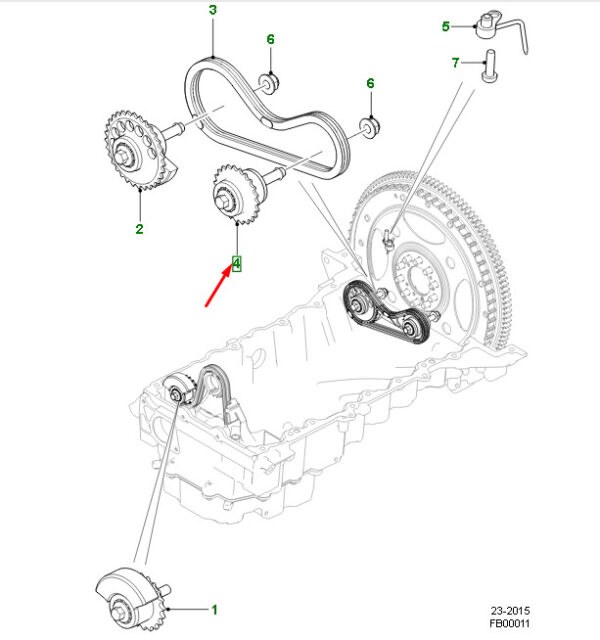 3
6
5
7
6
2
4
1
23-2015
FB00011