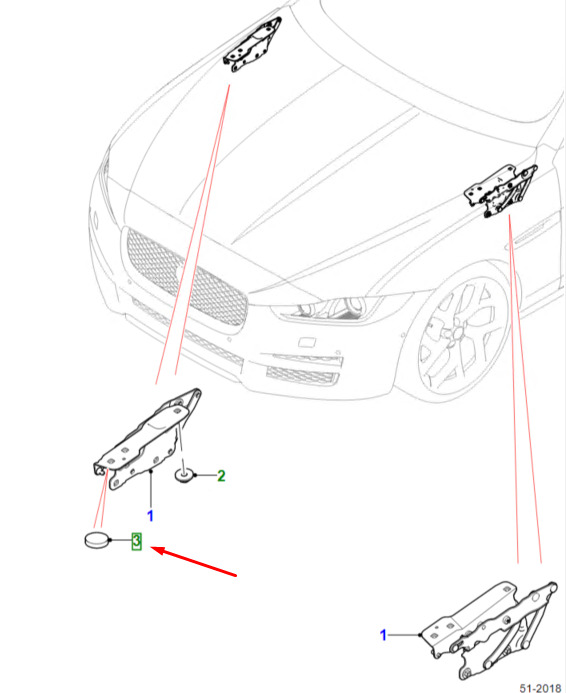 2
1
3
1
51-2018