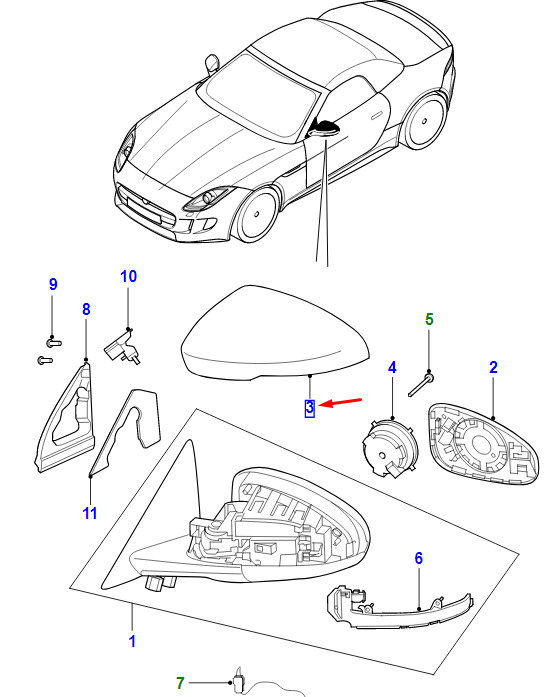 9
10
8
5
4
2
3
11
6
1
7