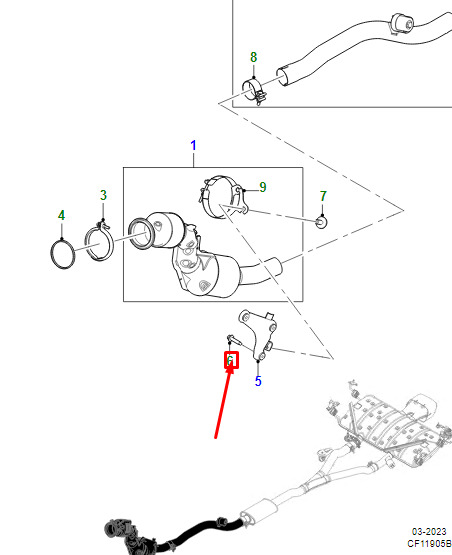 8
1
3
9
7
4
6
5
03-2023
CF11905B