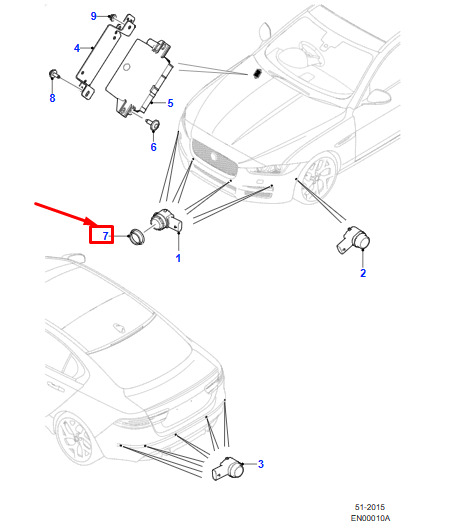 9
4
8
5
6
7
1
2
3
51-2015
EN00010A