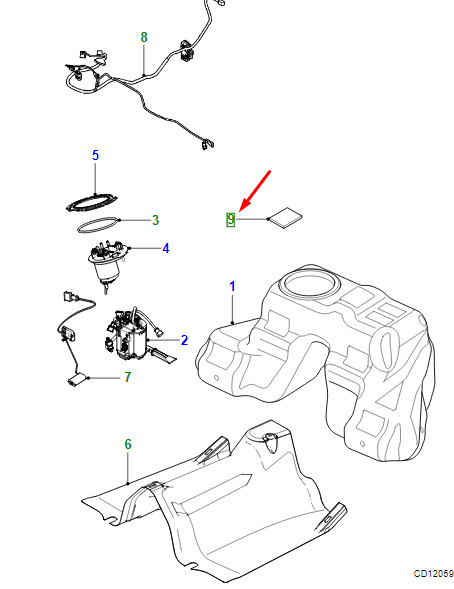 8

5

3

9

4

1

2

7

6

CD12059