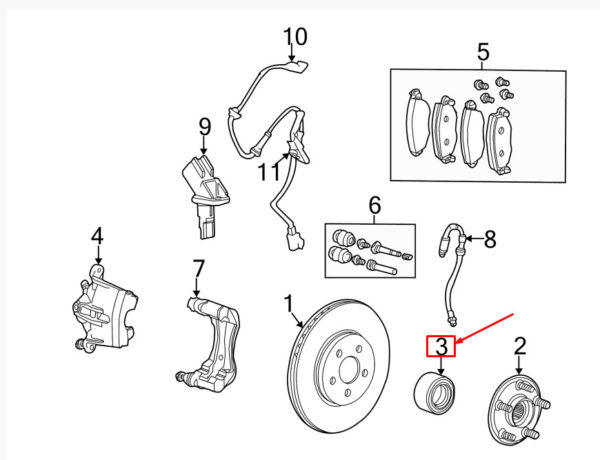 10
5
9
11
6
4
8
7
1
3
2