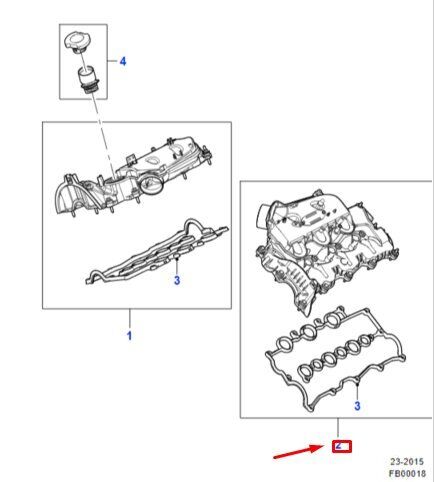 4

3

1

3

2

23-2015
FB00018