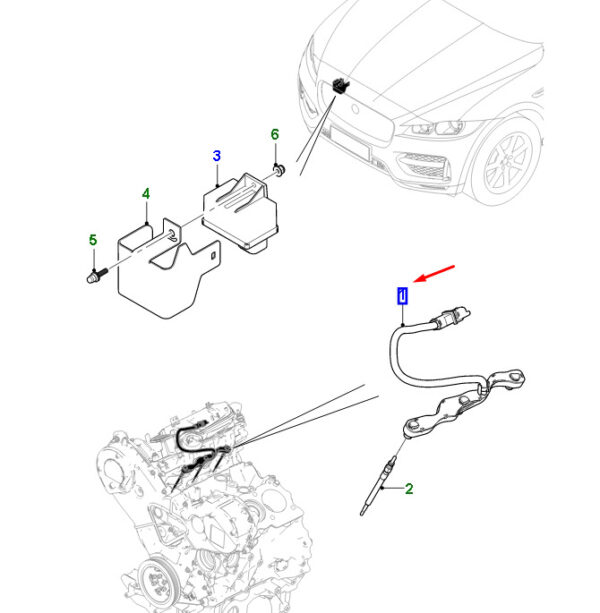 6
3
4
5
1
2