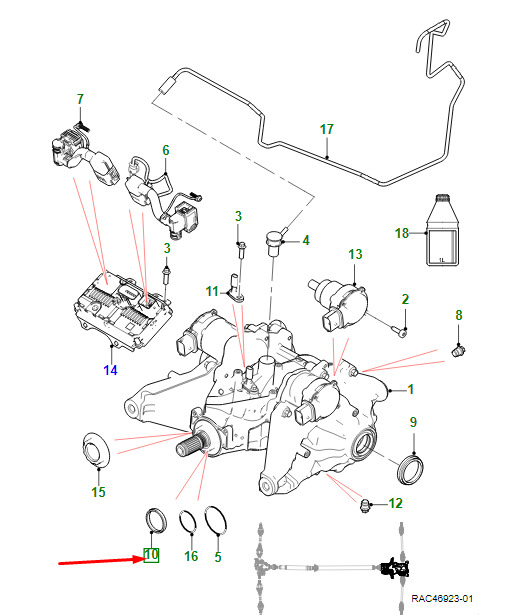 7
17
6
3
4
18
1L
3
13
11
2
8
14
1
9
15
12
10
16
5
RAC46923-01