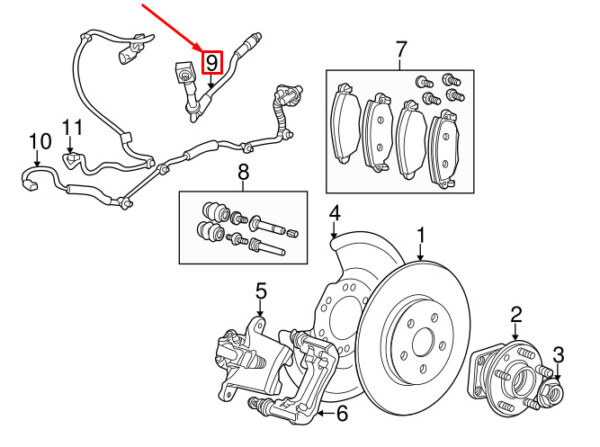 9
7
11
10
8
4
1
5
2
3
6