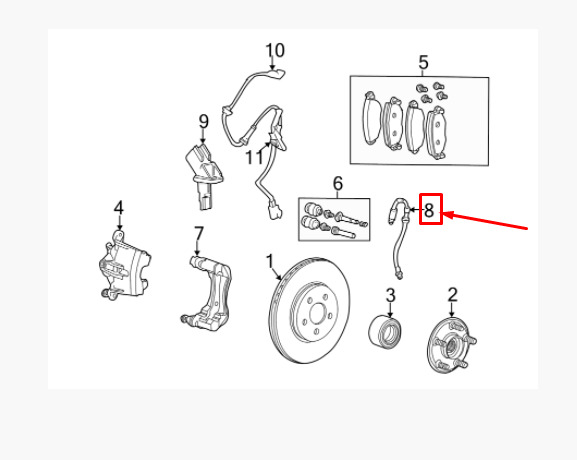 10
5
9
11
6
8
4
7
1
3
2