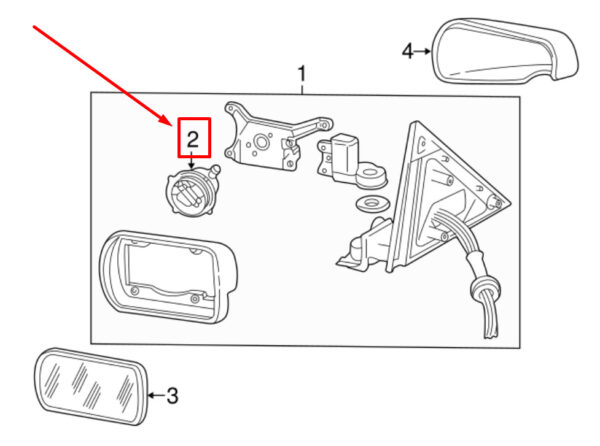 4
1
2
3