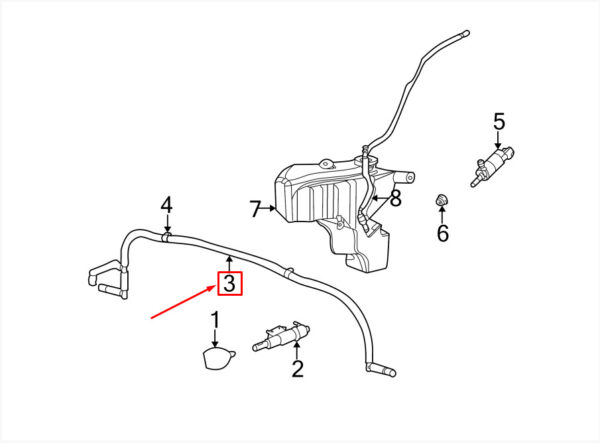 5
7
8
4
6
3
1
2