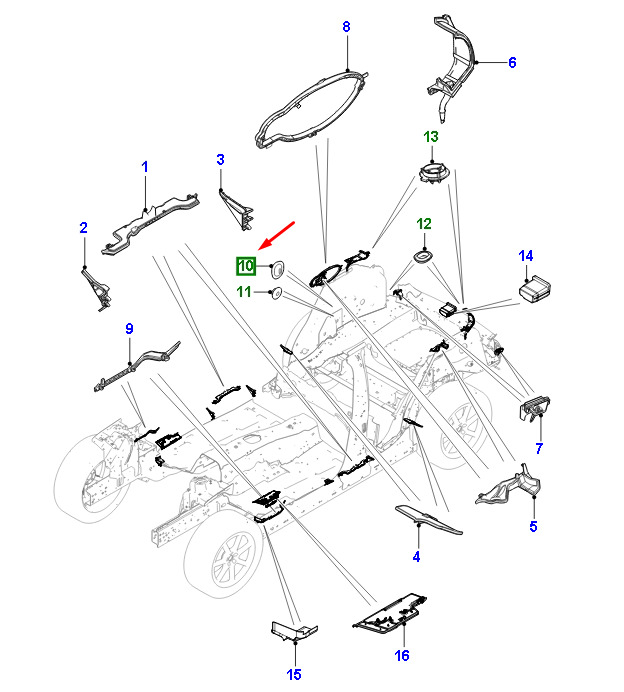 8
6
13
1
3
2
12
10
14
11
9
7
5
4
15
16