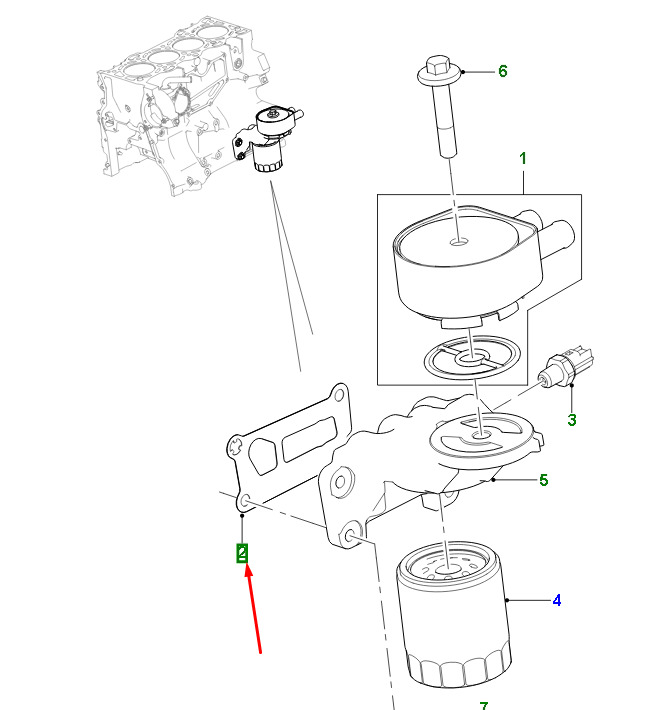 6
1
3
5
2
4
7