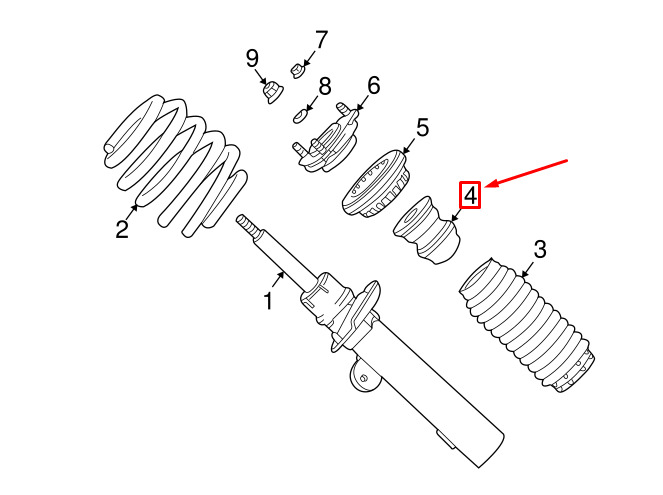 9
7
8
6
5
4
2
3
1