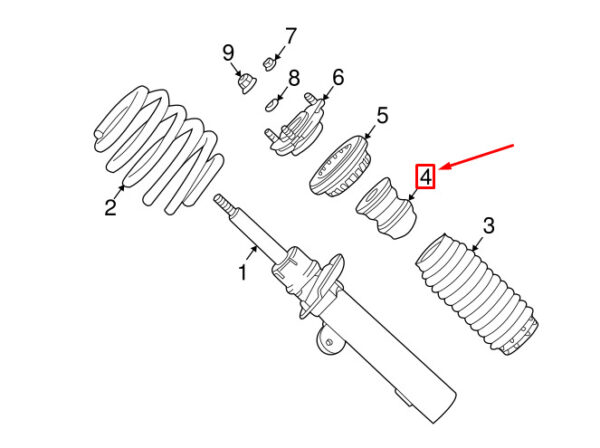 9
7
8
6
5
4
2
3
1