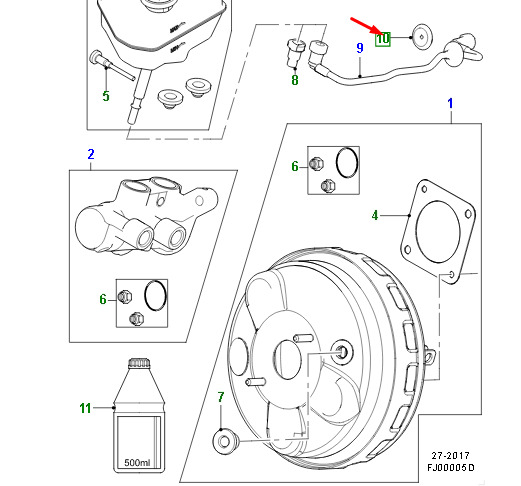 10
9
8
5
1
2
6
4
6
7
11
500ml
27-2017
FJ00005D