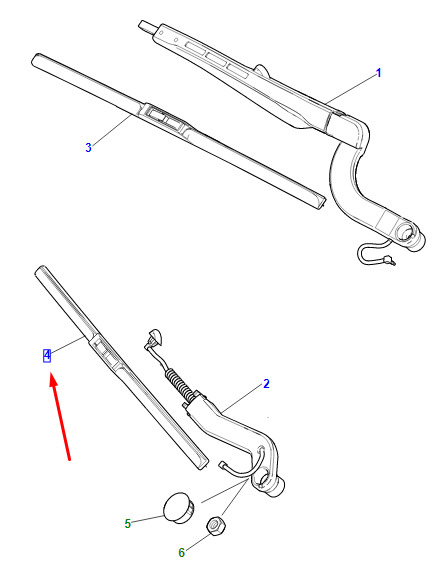 1
3
4
2
5
6