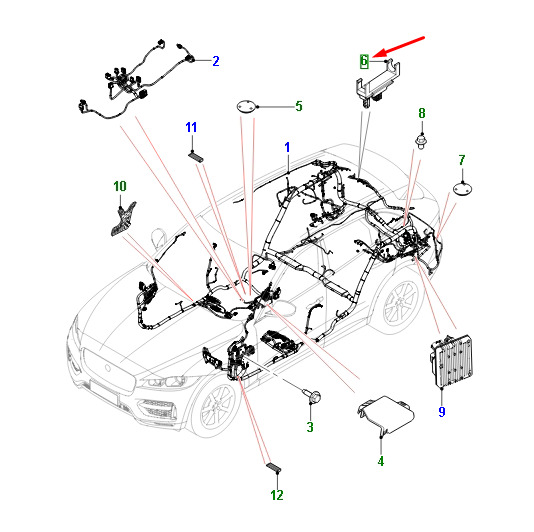 2
6
5
11
8
1
7
10
9
3
4
12