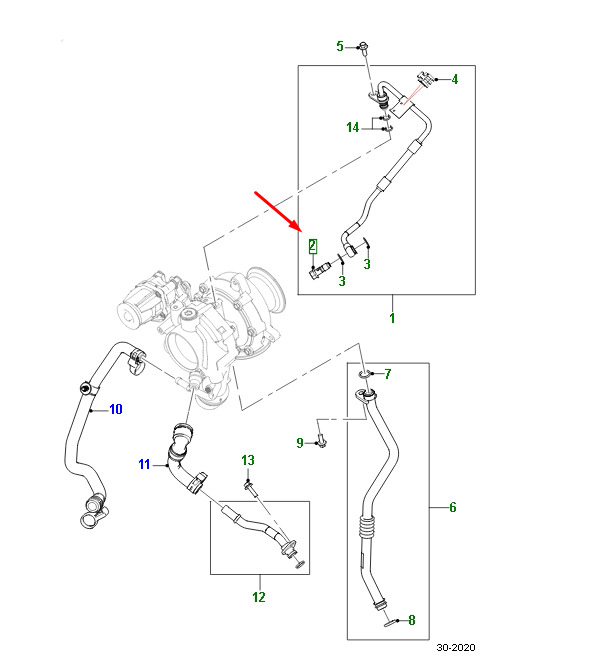 5
4
14
2
3
3
1
7
10
9
11
13
6
12
8
30-2020