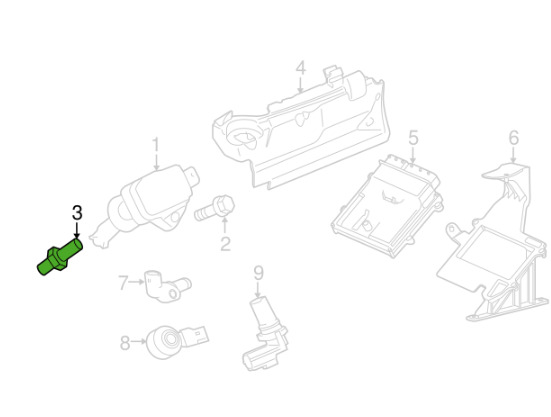 4
1
5
6
3
2
7
9
8