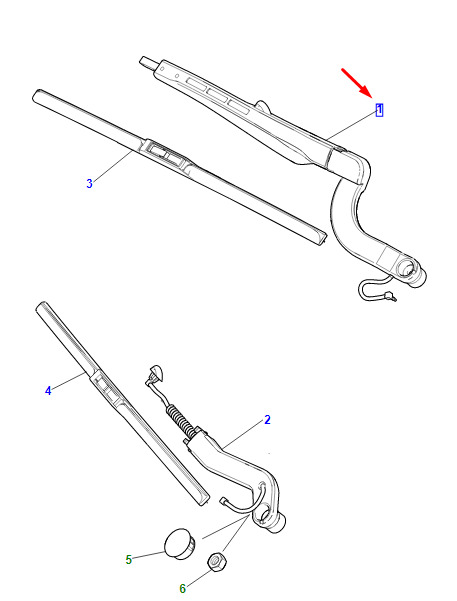 1
3
4
2
5
6