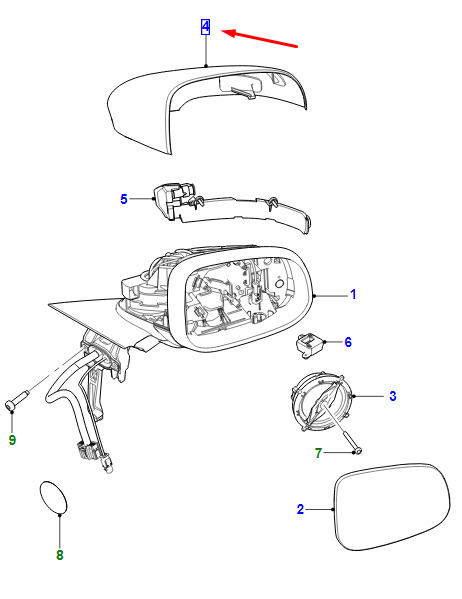 4

5

1

6

3

9

7

2

8