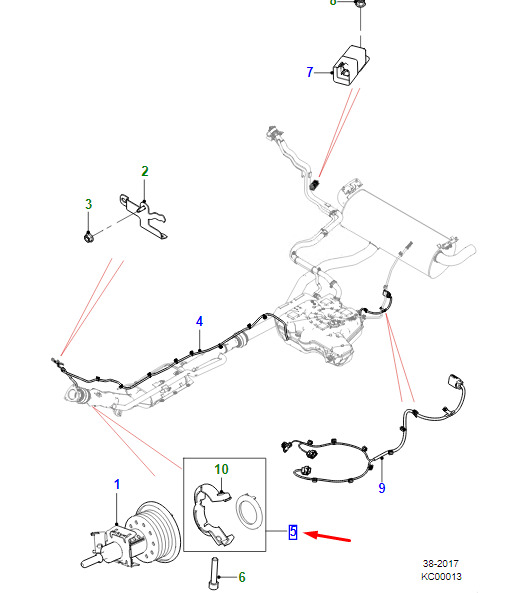 8
7
2
3
4
10
1
9
5
6
38-2017
KC00013