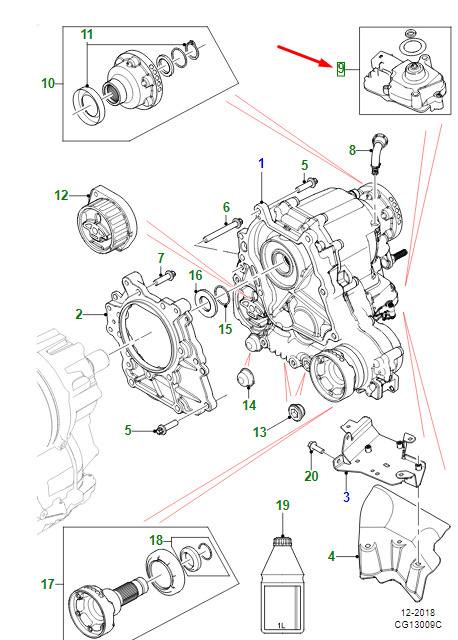 11
10
9
8
1
5
12
6
7
16
2
15
14
13
5
20
3
19
18
4
17
1L
12-2018
CG13009C