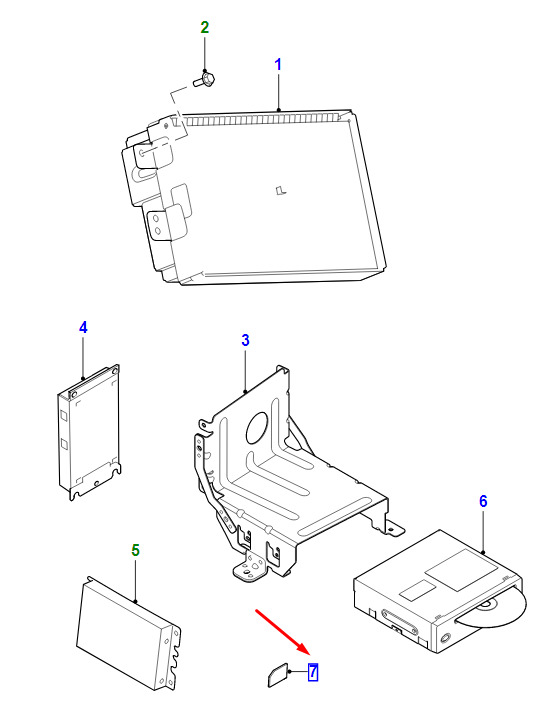 2
1
4
3
6
5
7