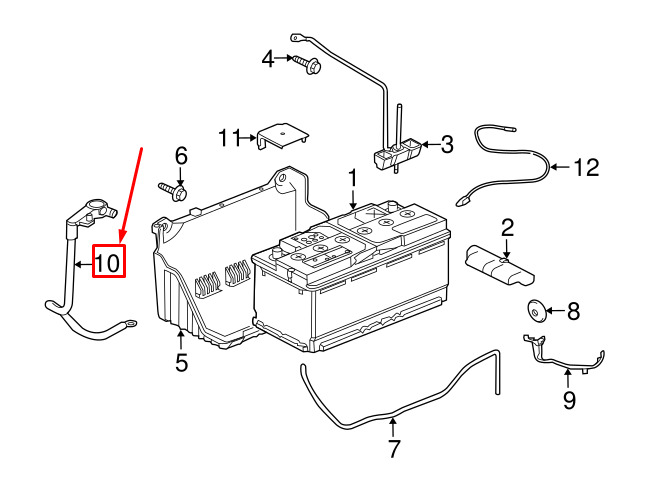 4
11
6
3
12
1
2
10
8
5
9
7