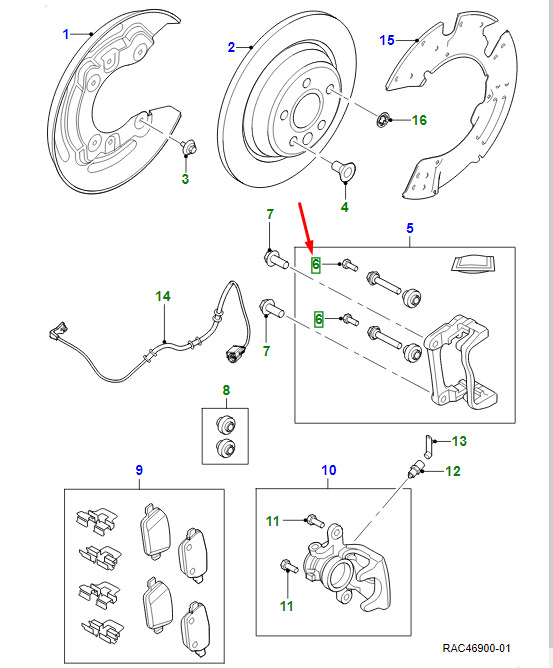 1
2
15
16
3
4
7
5
6
6
14
7
8
13
12
9
10
11
11
RAC46900-01