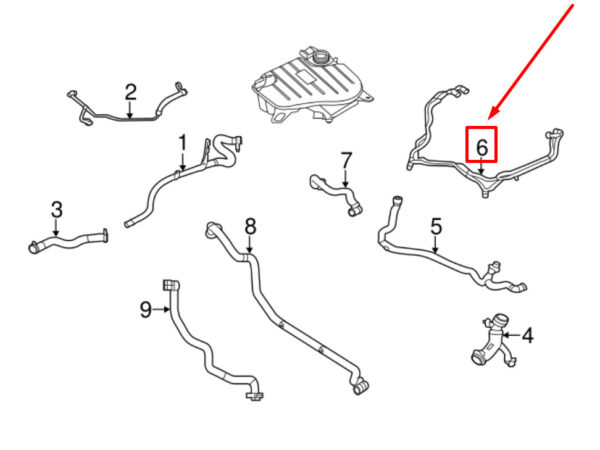 2
1
6
7
3
8
5
9
4