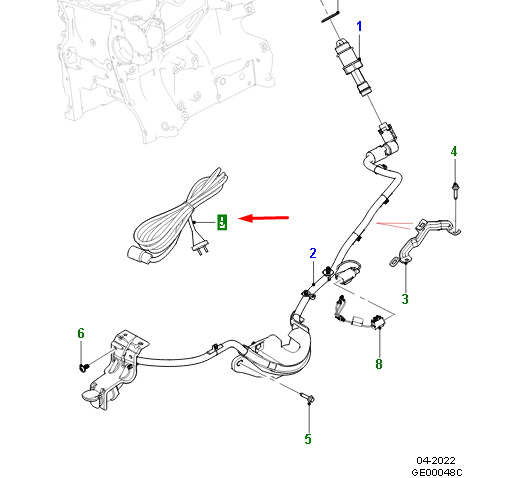 1

4

9

2

3

6

8

5

04-2022
GE00048C