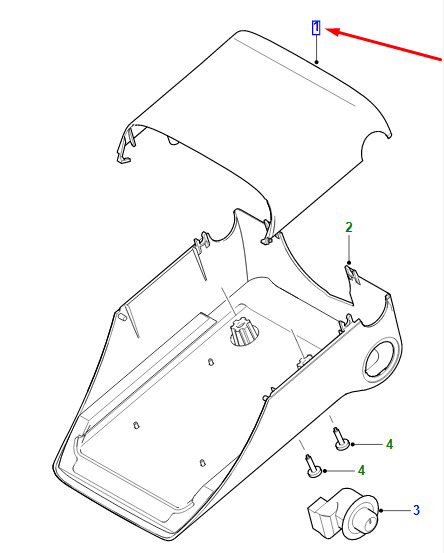 1
2
4
4
3