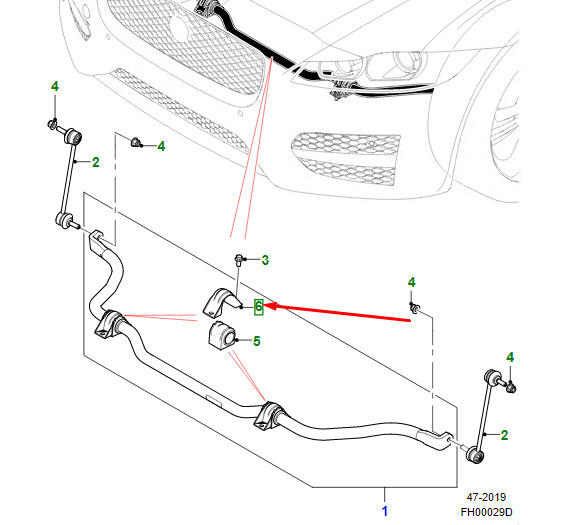 4
4
2
3
4
6
5
4
2
1
47-2019
FH00029D