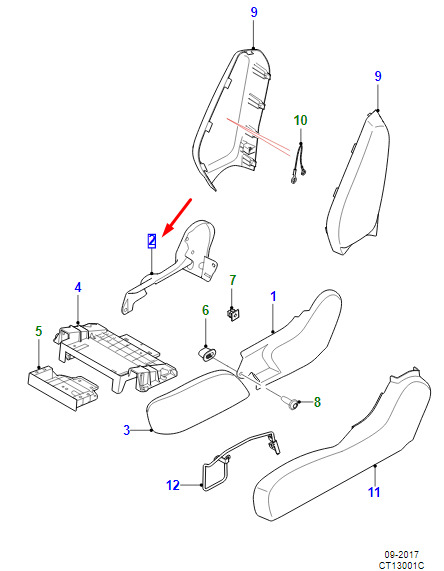 9
9
10
2
7
4
1
6
5
8
3
12
11
09-2017
CT13001C