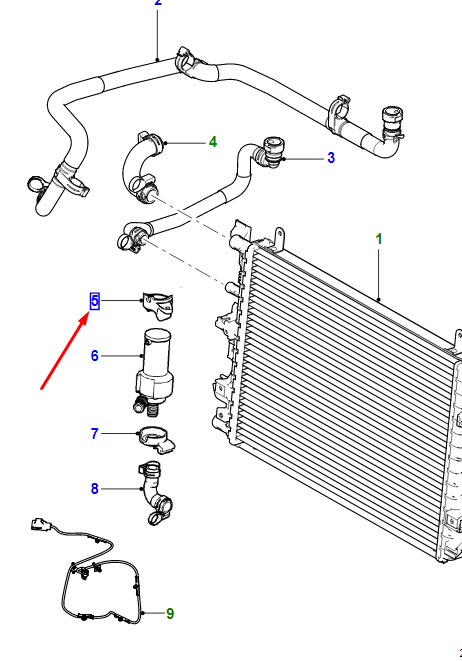 2
4
3
1
5
6
7
8
9