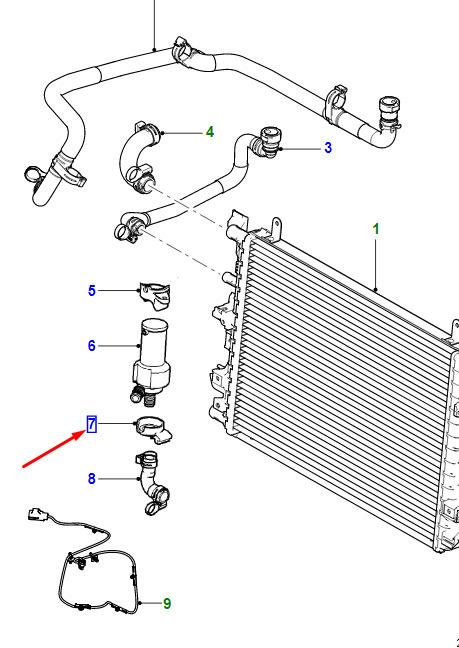 4
3
1
5
6
7
8
9