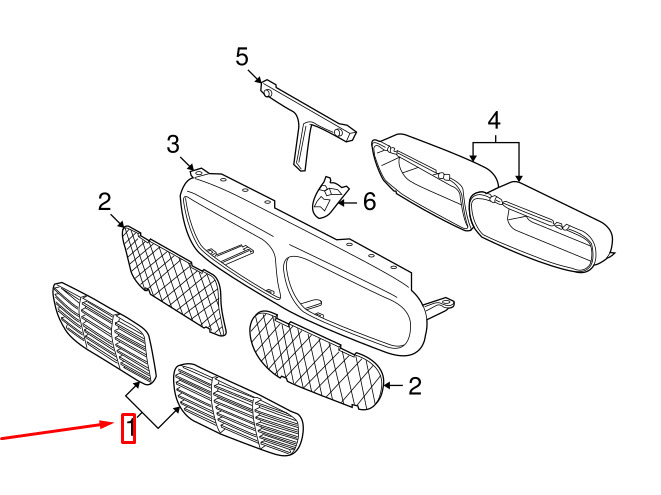 5
4
3
6
2
2
1