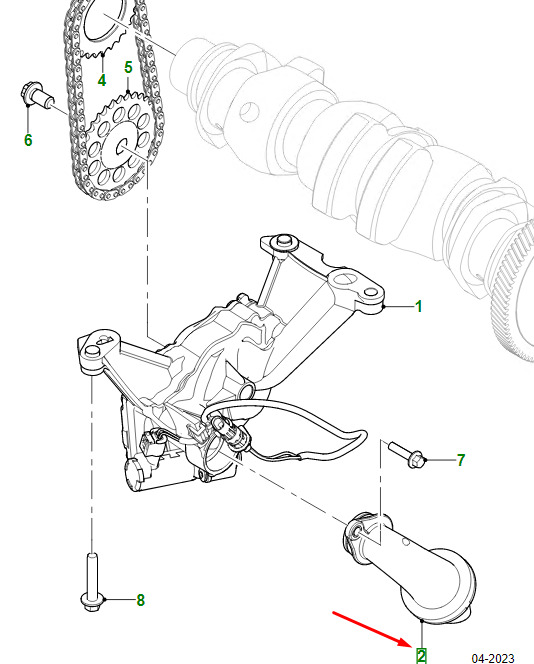 4
5
6
1
7
8
2
04-2023