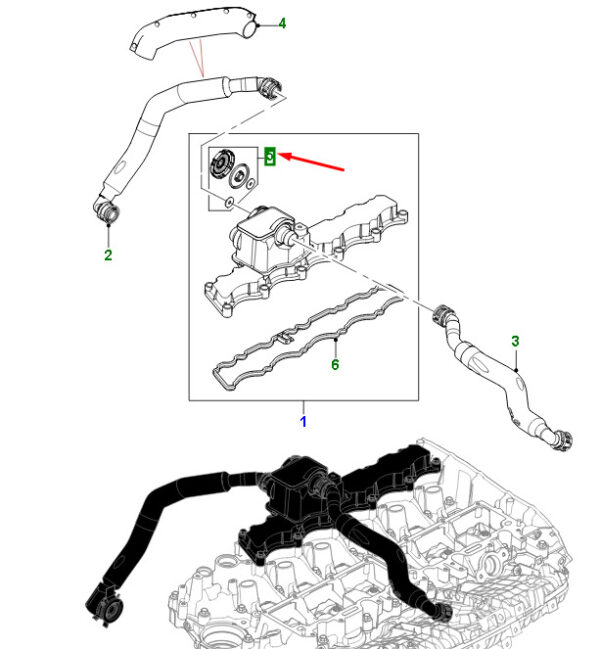 4
5
2
3
6
1